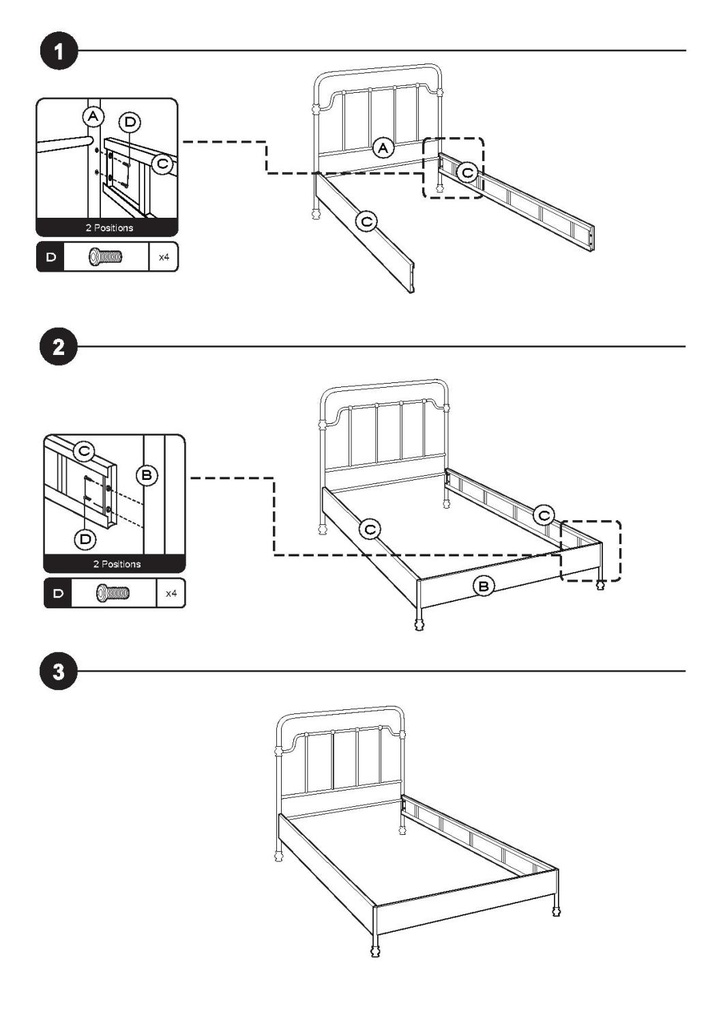 1

A
D
C
2 Positions
D
x4
A
C
C

2

C
B
D
2 Positions
D
x4
C
C
B

3