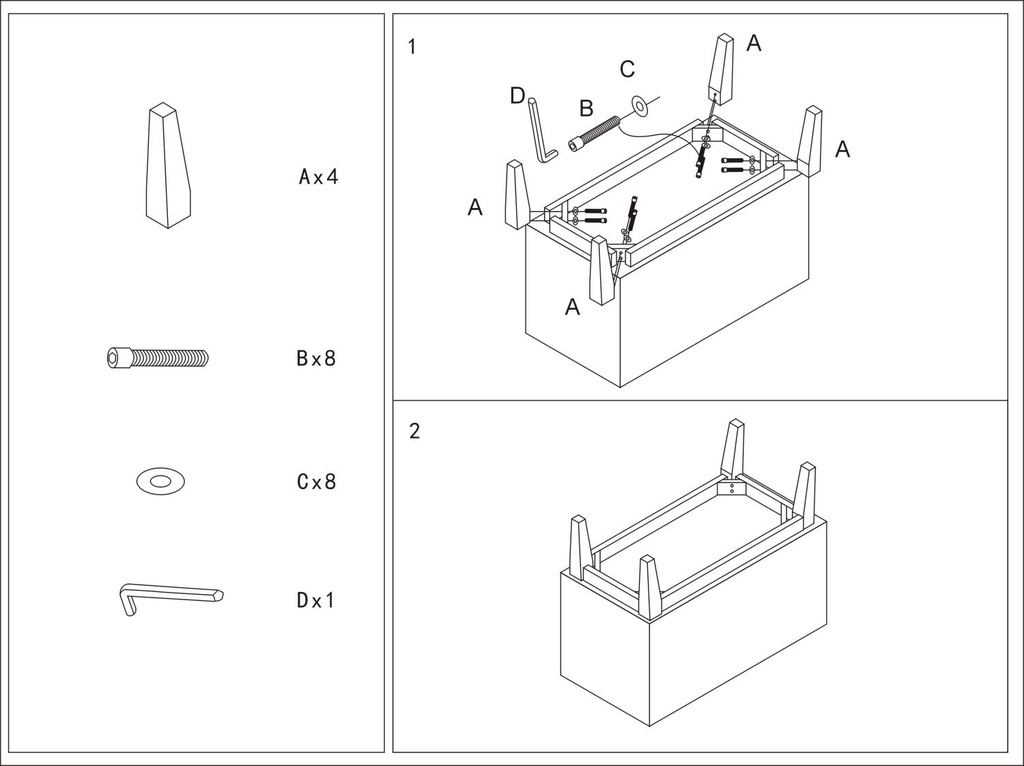 Ax4

Bx8

Cx8

Dx1

1

D

B

C

A

A

A

A

2